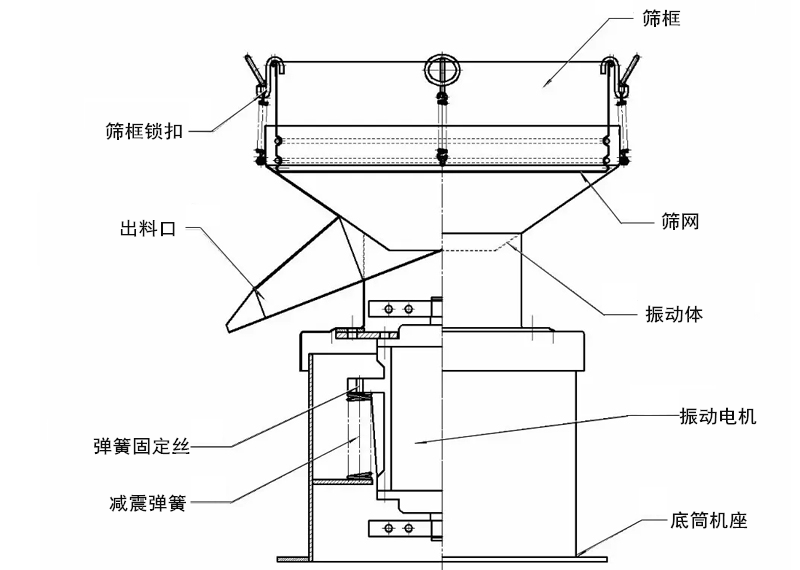 筛框
筛框锁扣
出料口
筛网
振动体
振动电机
弹簧固定丝
减震弹簧
底筒机座